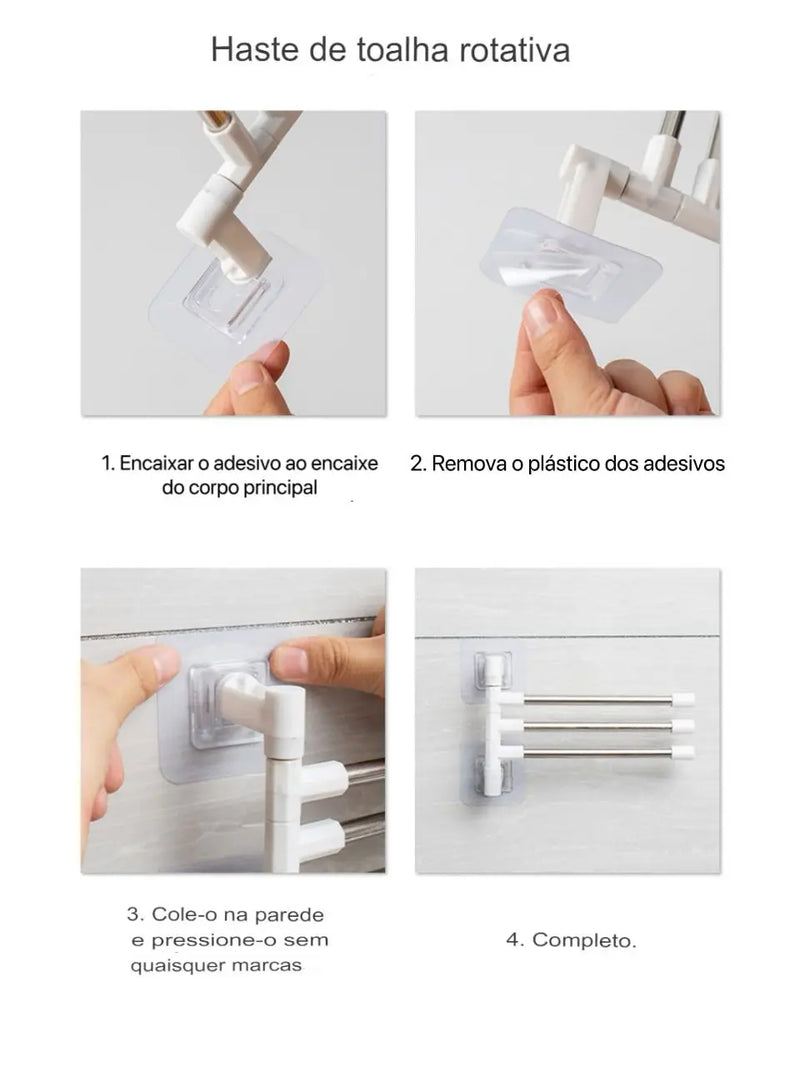 Haste de toalha rotativa

1. Encaixar o adesivo ao encaixe do corpo principal

2. Remova o plástico dos adesivos

3. Cole-o na parede e pressione-o sem quaisquer marcas

4. Completo.